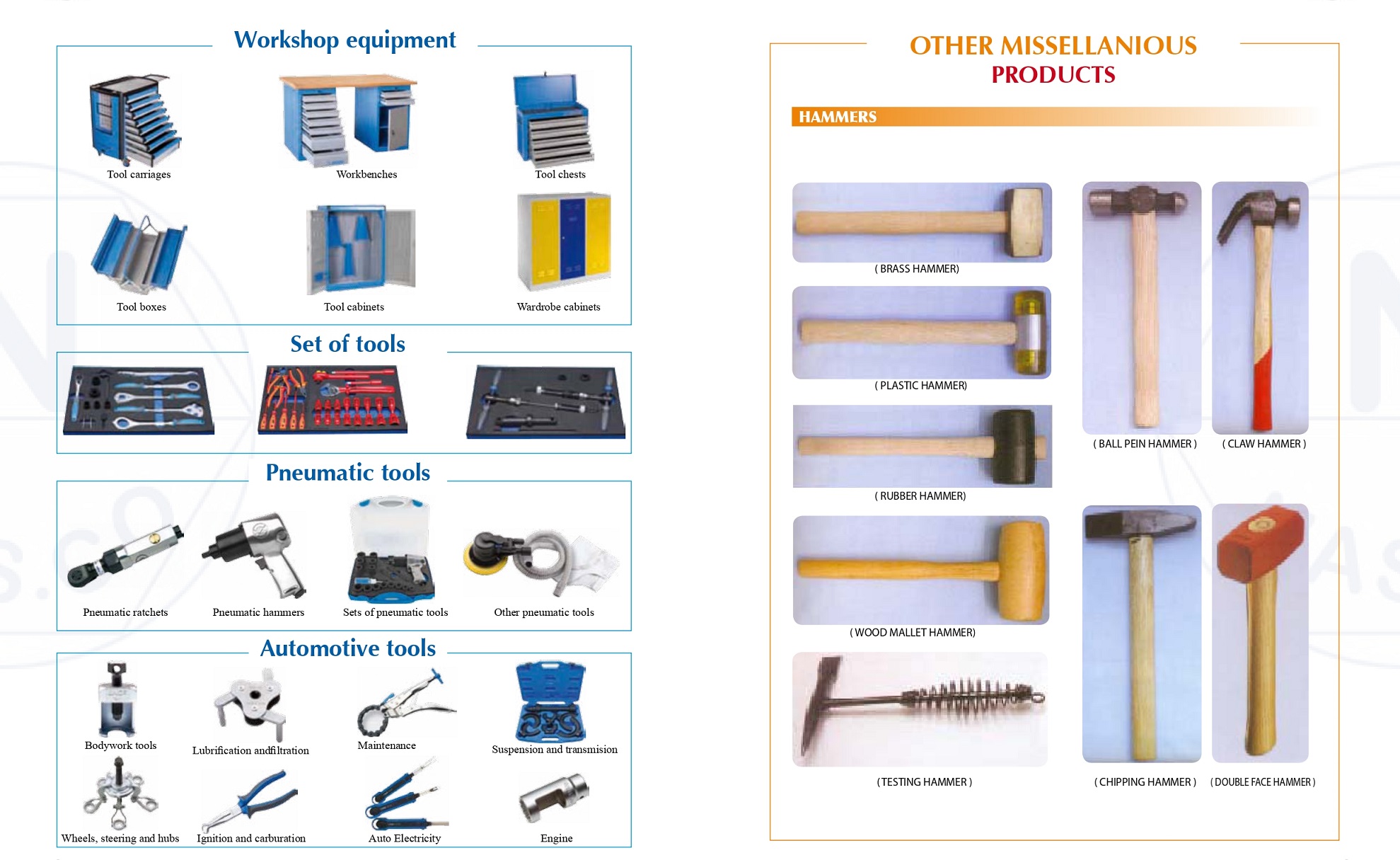 Workshop equipment

Tool carriages

Workbenches

Tool chests

Tool boxes

Tool cabinets

Wardrobe cabinets

Set of tools

Pneumatic tools

Pneumatic ratchets

Pneumatic hammers

Sets of pneumatic tools

Other pneumatic tools

Automotive tools

Bodywork tools

Lubrification andfiltration

Maintenance

Suspension and transmision

Wheels, steering and hubs

Ignition and carburation

Auto Electricity

Engine

OTHER MISSELLANIOUS PRODUCTS

HAMMERS

( BRASS HAMMER)

( PLASTIC HAMMER)

( RUBBER HAMMER)

( WOOD MALLET HAMMER)

( TESTING HAMMER )

( BALL PEIN HAMMER )

( CLAW HAMMER )

( CHIPPING HAMMER )

( DOUBLE FACE HAMMER )